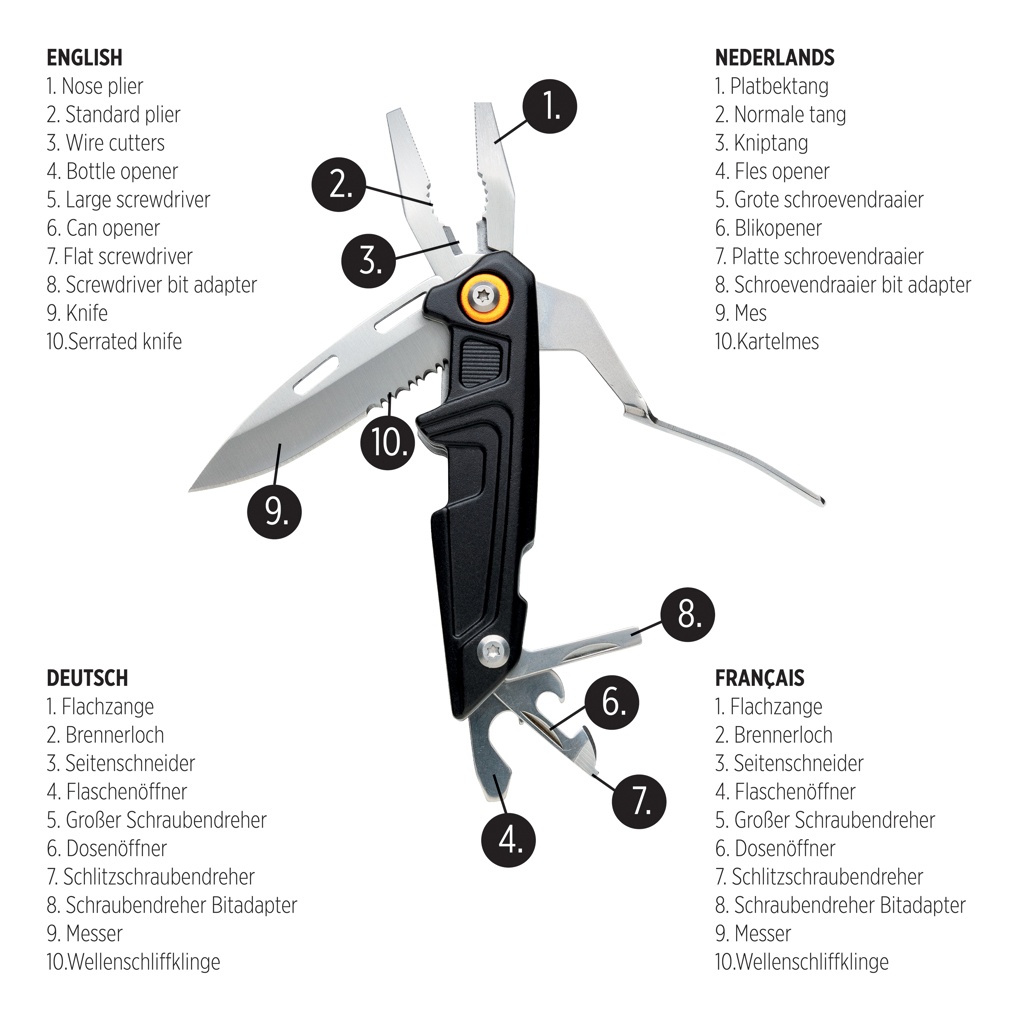 ENGLISH
1. Nose plier
2. Standard plier
3. Wire cutters
4. Bottle opener
5. Large screwdriver
6. Can opener
7. Flat screwdriver
8. Screwdriver bit adapter
9. Knife
10.Serrated knife

NEDERLANDS
1. Platbektang
2. Normale tang
3. Kniptang
4. Fles opener
5. Grote schroevendraaier
6. Blikopener
7. Platte schroevendraaier
8. Schroevendraaier bit adapter
9. Mes
10.Kartelmes

1.
2.
3.
10.
9.
8.
6.
7.
4.

DEUTSCH
1. Flachzange
2. Brennerloch
3. Seitenschneider
4. Flaschenöffner
5. Großer Schraubendreher
6. Dosenöffner
7. Schlitzschraubendreher
8. Schraubendreher Bitadapter
9. Messer
10.Wellenschliffklinge

FRANÇAIS
1. Flachzange
2. Brennerloch
3. Seitenschneider
4. Flaschenöffner
5. Großer Schraubendreher
6. Dosenöffner
7. Schlitzschraubendreher
8. Schraubendreher Bitadapter
9. Messer
10.Wellenschliffklinge